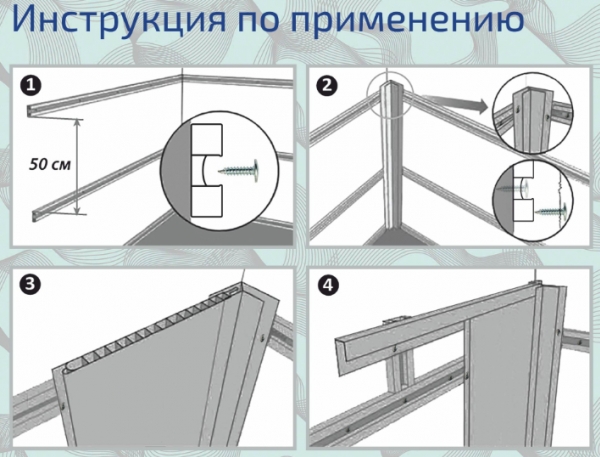 Инструкция по применению

1

50 см

2

3

4